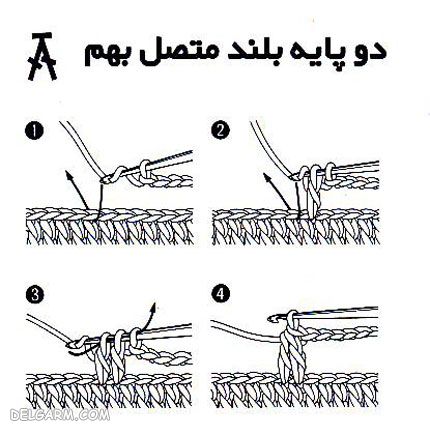 دو پایه بلند متصل بهم

1

2

3

4

DELGARM.COM