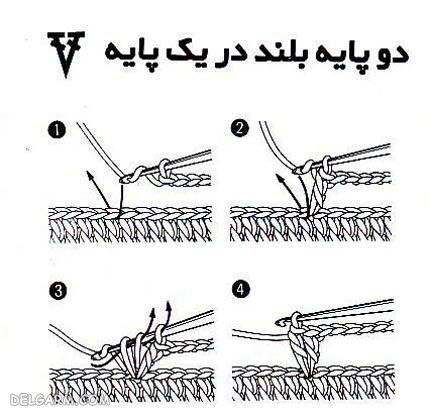 دو پایه بلند در یک پایه

1

2

3

4

DELGARM.COM