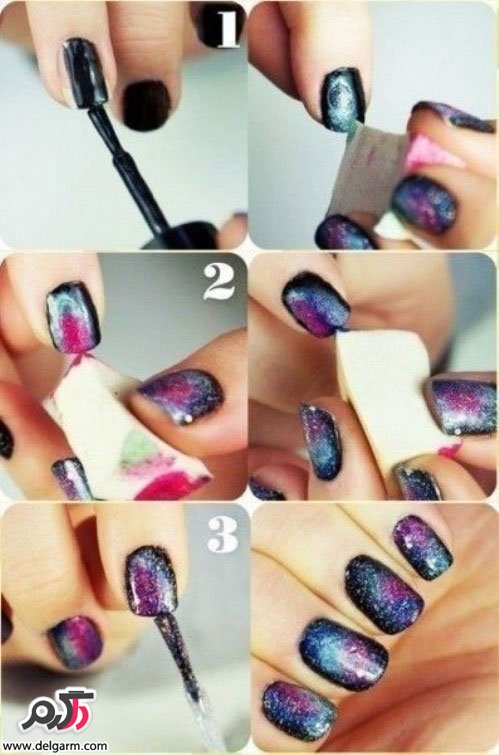 1

2

3

دلگرم
www.delgarm.com