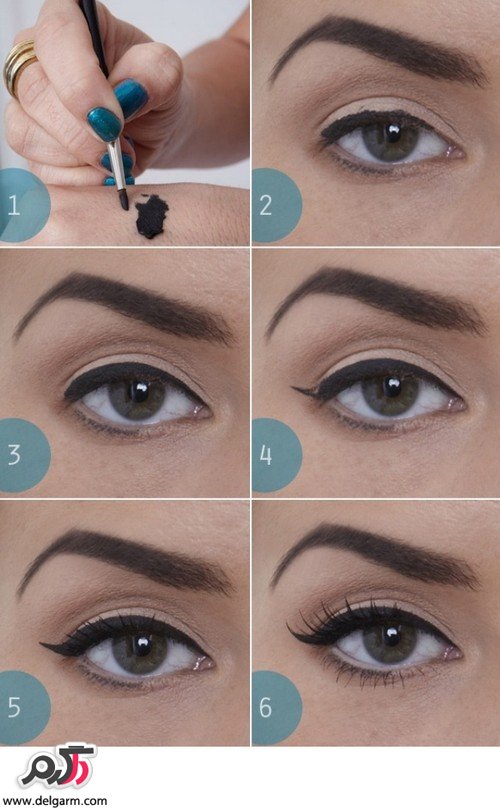 1

2

3

4

5

6

دلگرم
www.delgarm.com